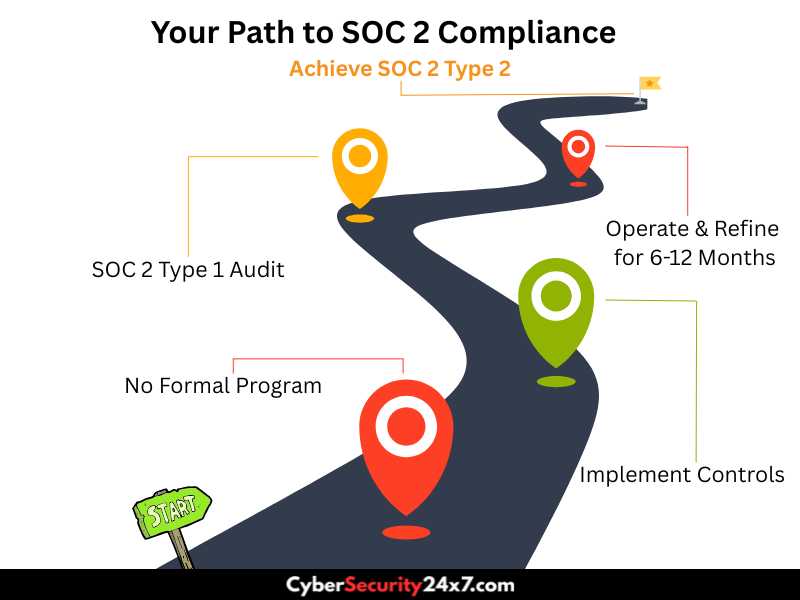 Your Path to SOC 2 Compliance

Achieve SOC 2 Type 2

SOC 2 Type 1 Audit

Operate & Refine for 6-12 Months

No Formal Program

Implement Controls

START

CyberSecurity24x7.com